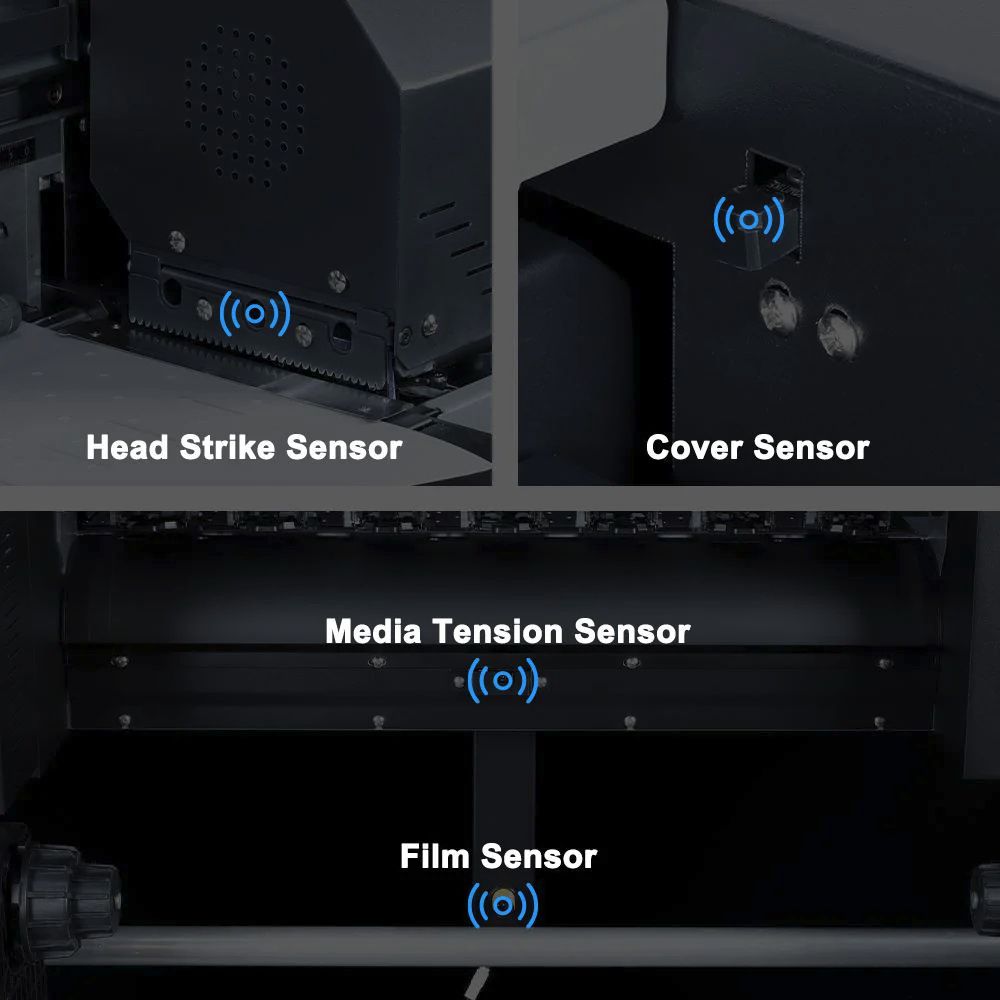 Head Strike Sensor

Cover Sensor

Media Tension Sensor

Film Sensor